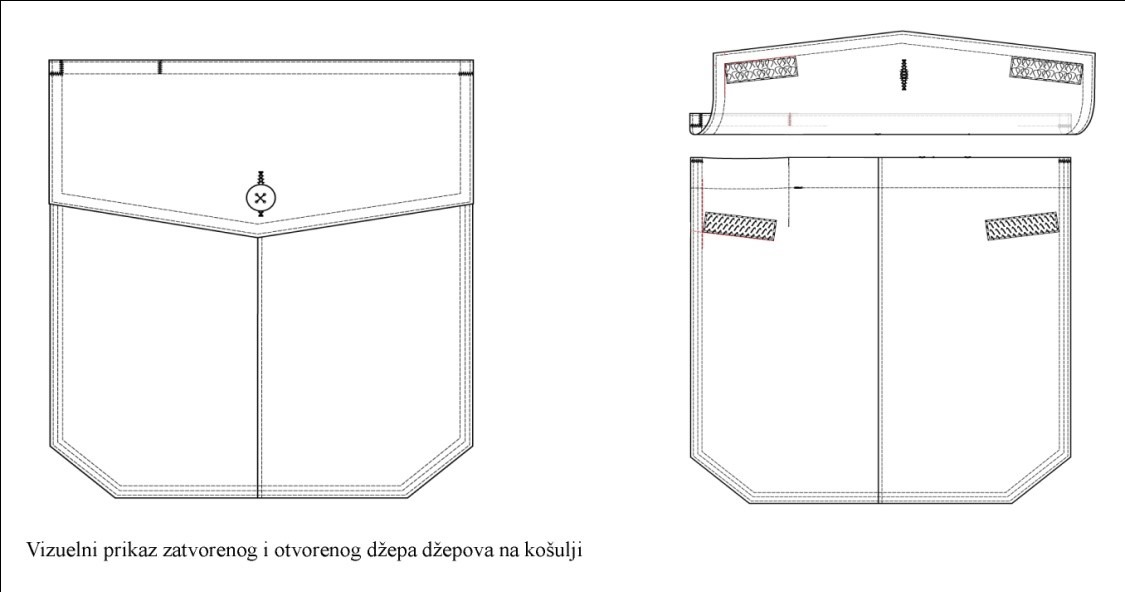 Vizuelni prikaz zatvorenog i otvorenog džepa džepova na košulji